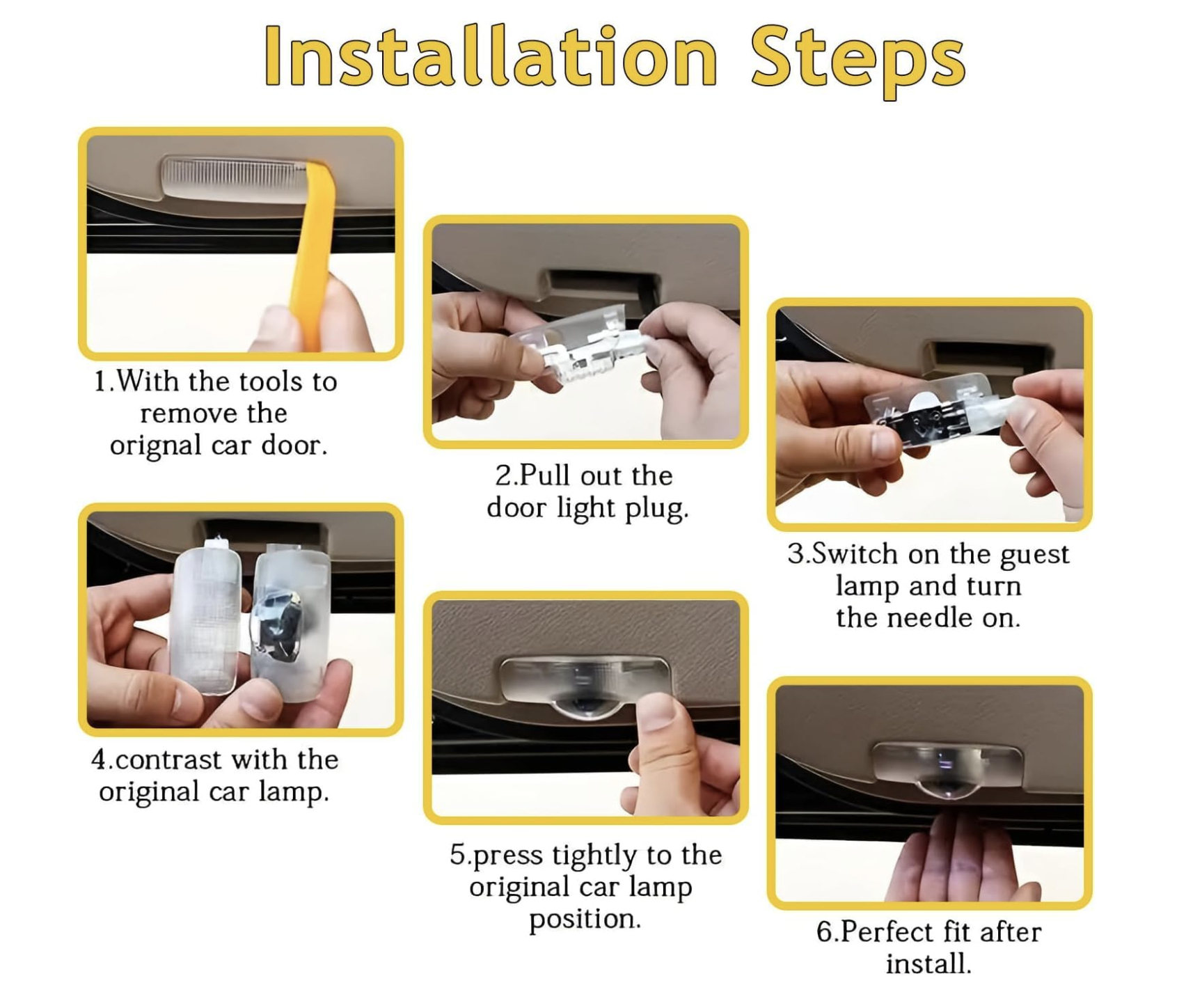 Installation Steps

1.With the tools to remove the orignal car door.

2.Pull out the door light plug.

3.Switch on the guest lamp and turn the needle on.

4.contrast with the original car lamp.

5.press tightly to the original car lamp position.

6.Perfect fit after install.