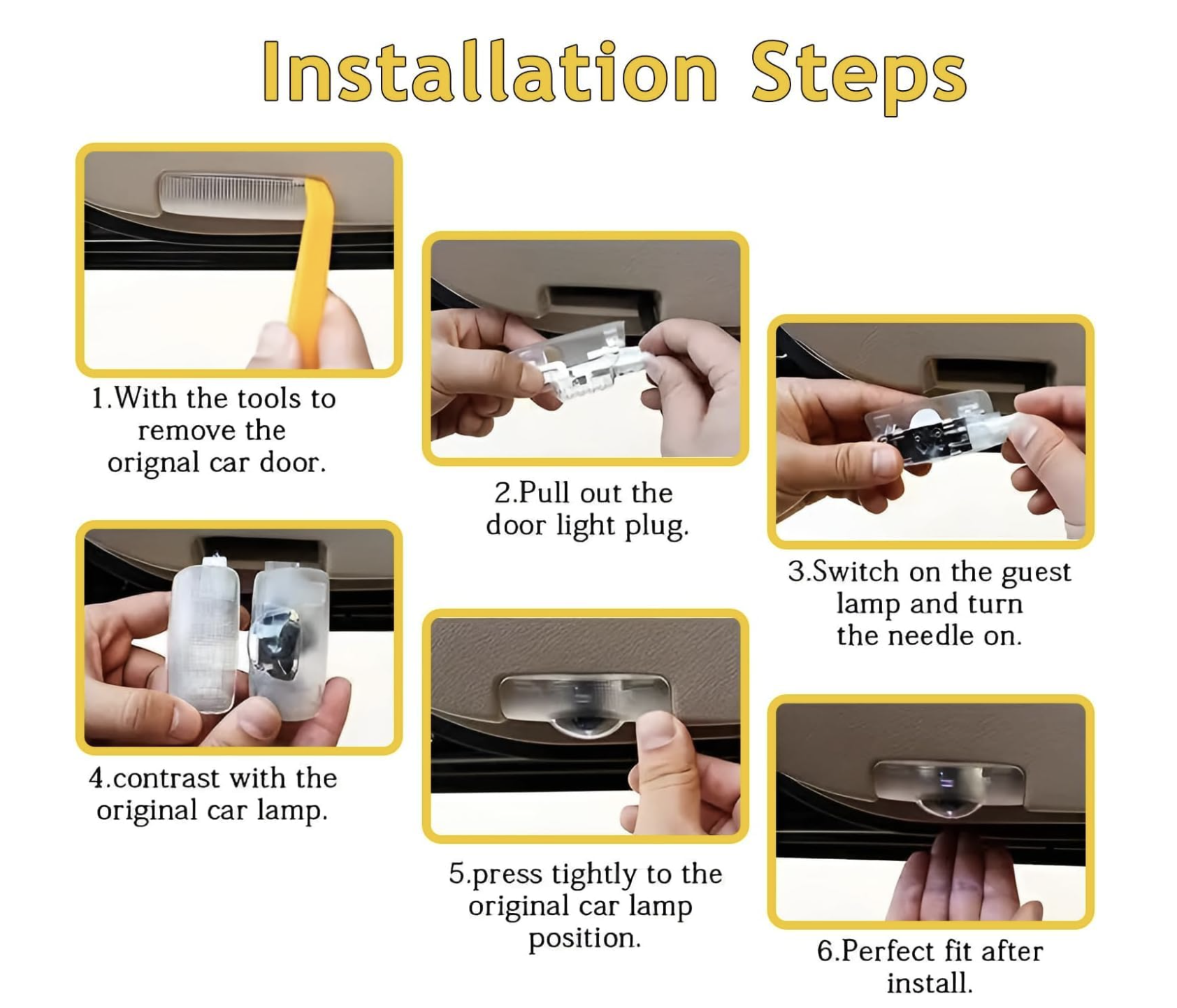 Installation Steps

1.With the tools to remove the orignal car door.

2.Pull out the door light plug.

3.Switch on the guest lamp and turn the needle on.

4.contrast with the original car lamp.

5.press tightly to the original car lamp position.

6.Perfect fit after install.