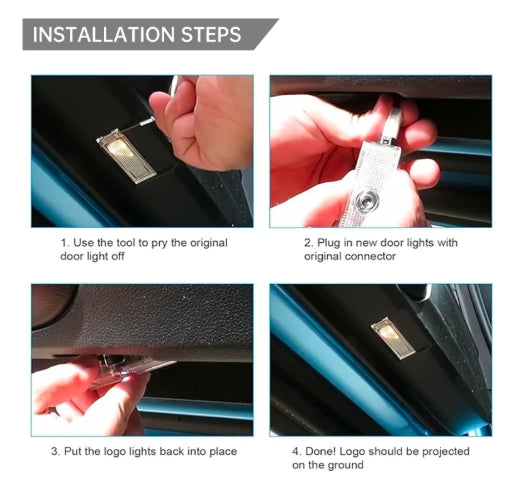 INSTALLATION STEPS

1. Use the tool to pry the original door light off

2. Plug in new door lights with original connector

3. Put the logo lights back into place

4. Done! Logo should be projected on the ground